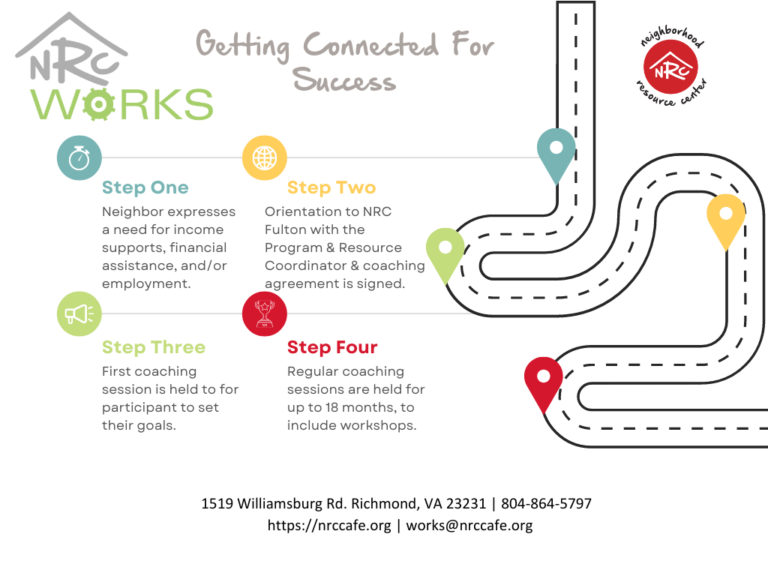 NRC WORKS

Getting Connected For Success

neighborhood NRC resource center

Step One
Neighbor expresses a need for income supports, financial assistance, and/or employment.

Step Two
Orientation to NRC Fulton with the Program & Resource Coordinator & coaching agreement is signed.

Step Three
First coaching session is held to for participant to set their goals.

Step Four
Regular coaching sessions are held for up to 18 months, to include workshops.

1519 Williamsburg Rd. Richmond, VA 23231 | 804-864-5797
https://nrccafe.org | works@nrccafe.org