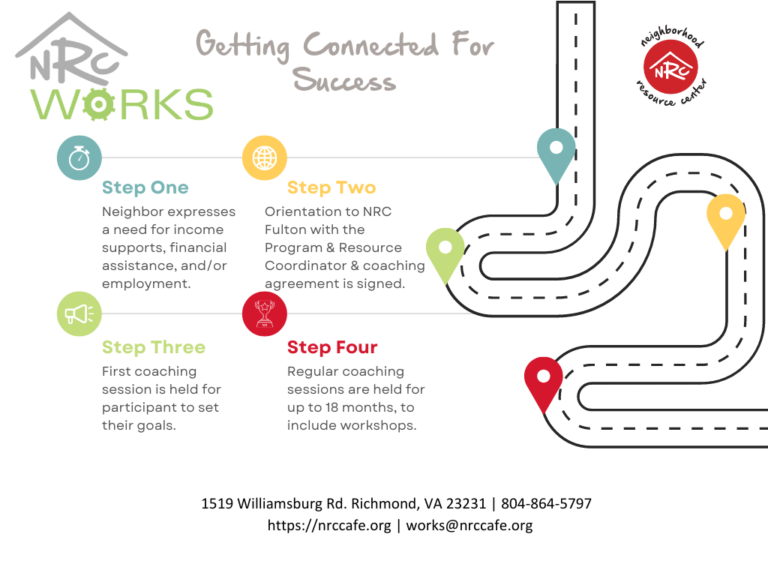 NRC WORKS

Getting Connected For Success

neighborhood NRC resource center

Step One
Neighbor expresses a need for income supports, financial assistance, and/or employment.

Step Two
Orientation to NRC Fulton with the Program & Resource Coordinator & coaching agreement is signed.

Step Three
First coaching session is held for participant to set their goals.

Step Four
Regular coaching sessions are held for up to 18 months, to include workshops.

1519 Williamsburg Rd. Richmond, VA 23231 | 804-864-5797
https://nrccafe.org | works@nrccafe.org