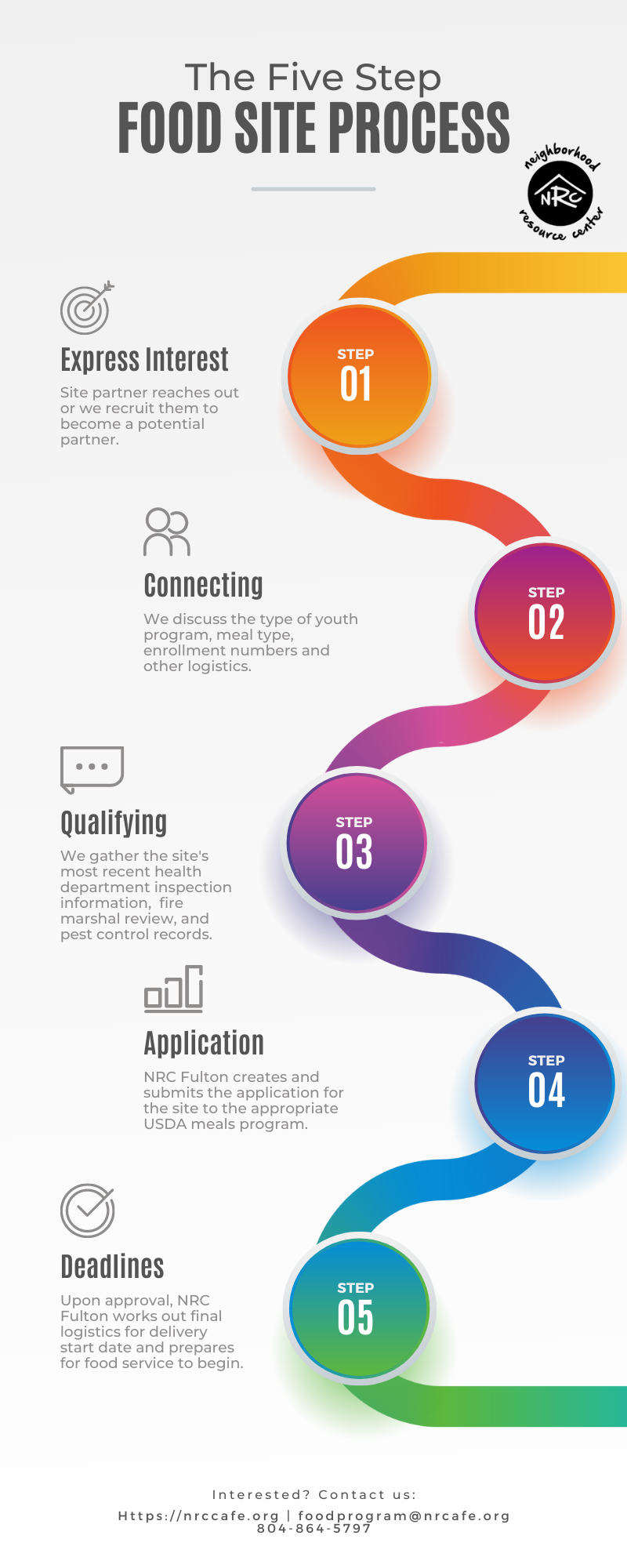 The Five Step
FOOD SITE PROCESS

neighborhood
NRC
resource center

Express Interest
Site partner reaches out or we recruit them to become a potential partner.

STEP
01

Connecting
We discuss the type of youth program, meal type, enrollment numbers and other logistics.

STEP
02

Qualifying
We gather the site's most recent health department inspection information, fire marshal review, and pest control records.

STEP
03

Application
NRC Fulton creates and submits the application for the site to the appropriate USDA meals program.

STEP
04

Deadlines
Upon approval, NRC Fulton works out final logistics for delivery start date and prepares for food service to begin.

STEP
05

Interested? Contact us:
Https://nrccafe.org | foodprogram@nrcafe.org
804-864-5797