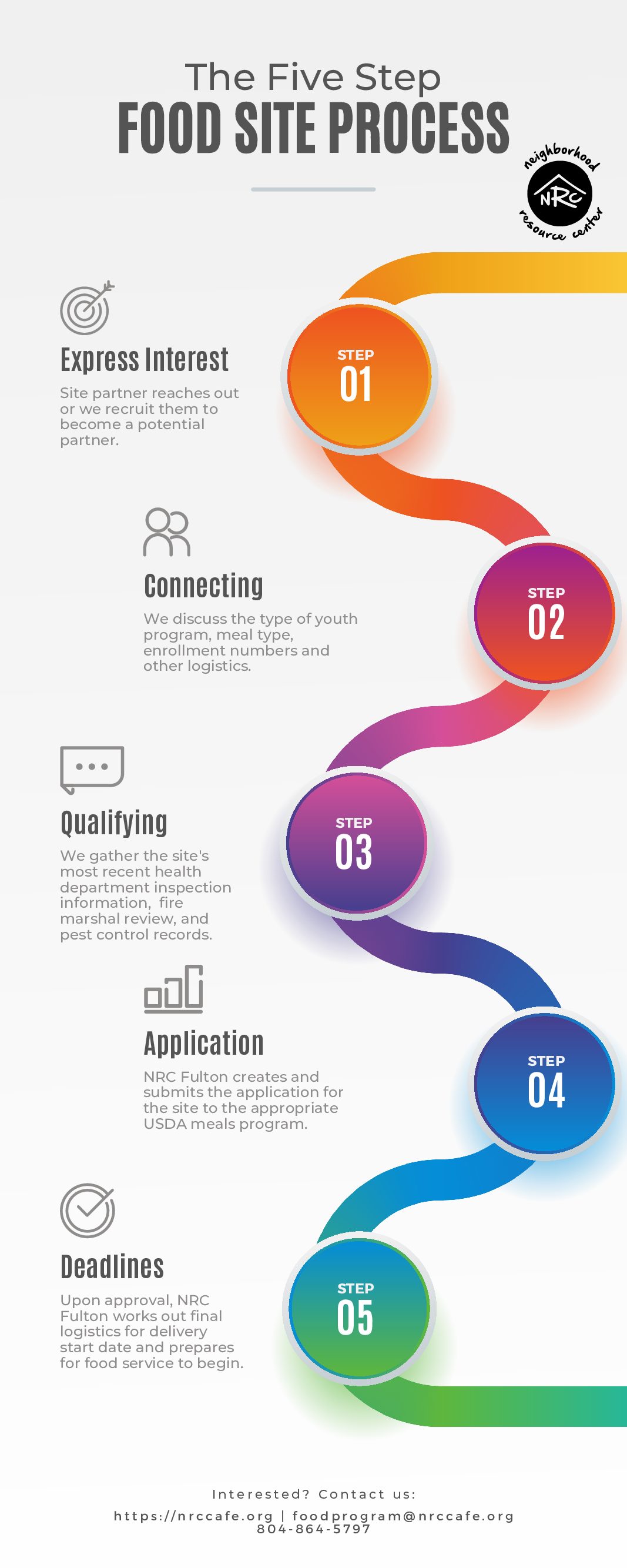 The Five Step
FOOD SITE PROCESS

neighborhood
NRC
resource center

Express Interest
Site partner reaches out or we recruit them to become a potential partner.

STEP
01

Connecting
We discuss the type of youth program, meal type, enrollment numbers and other logistics.

STEP
02

Qualifying
We gather the site's most recent health department inspection information, fire marshal review, and pest control records.

STEP
03

Application
NRC Fulton creates and submits the application for the site to the appropriate USDA meals program.

STEP
04

Deadlines
Upon approval, NRC Fulton works out final logistics for delivery start date and prepares for food service to begin.

STEP
05

Interested? Contact us:
https://nrccafe.org | foodprogram@nrccafe.org
804-864-5797